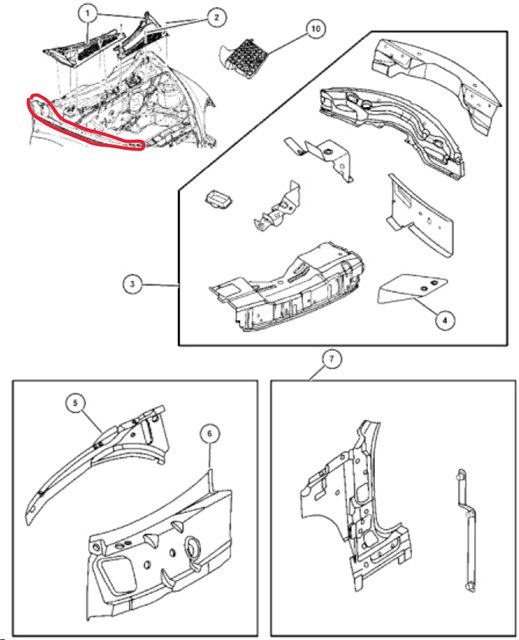 1
2
10
3
4
7
5
6