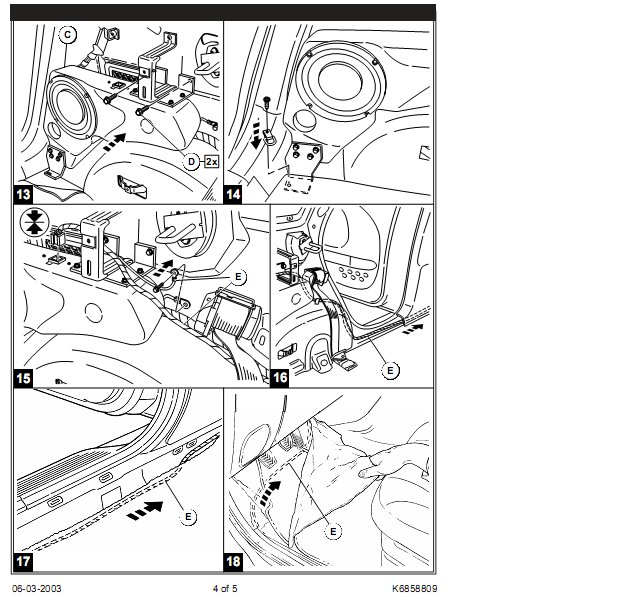 C

D 2x

13

14

E

15

E

16

E

17

E

18

06-03-2003 4 of 5 K6858809