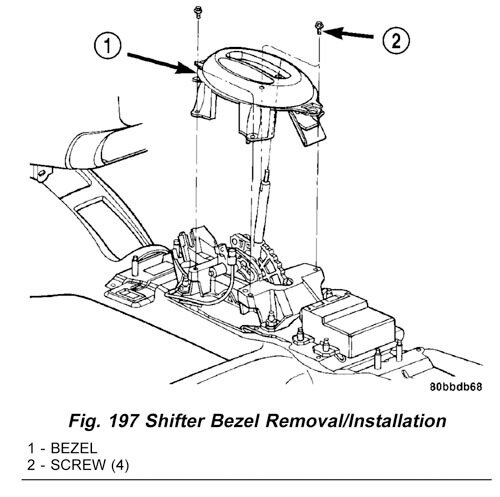 1

2

80bbdb68

Fig. 197 Shifter Bezel Removal/Installation

1 - BEZEL
2 - SCREW (4)